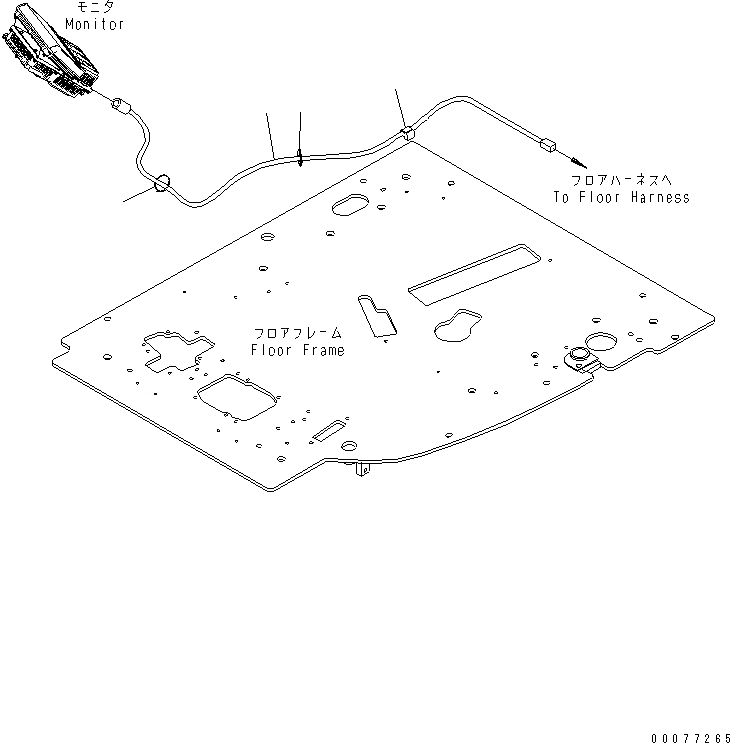 モニタ
Monitor

フロアハーネスへ
To Floor Harness

フロアフレーム
Floor Frame

00077265