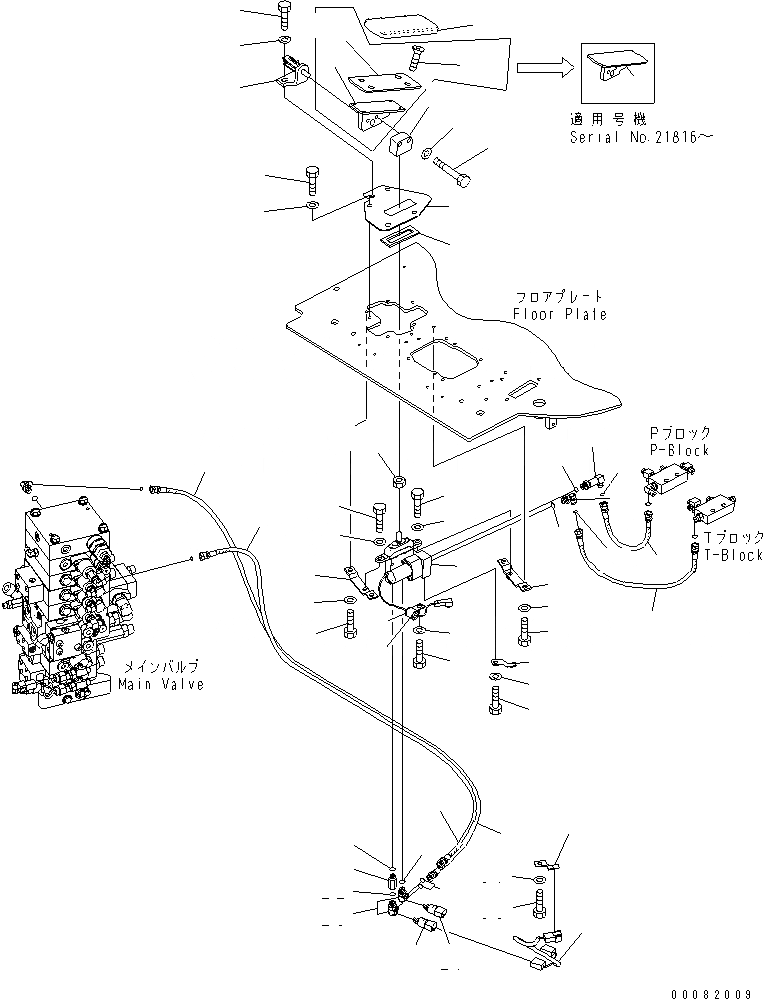 適用号機
Serial No.21816～

フロアプレート
Floor Plate

Pブロック
P-Block

Tブロック
T-Block

メインバルブ
Main Valve

00082009