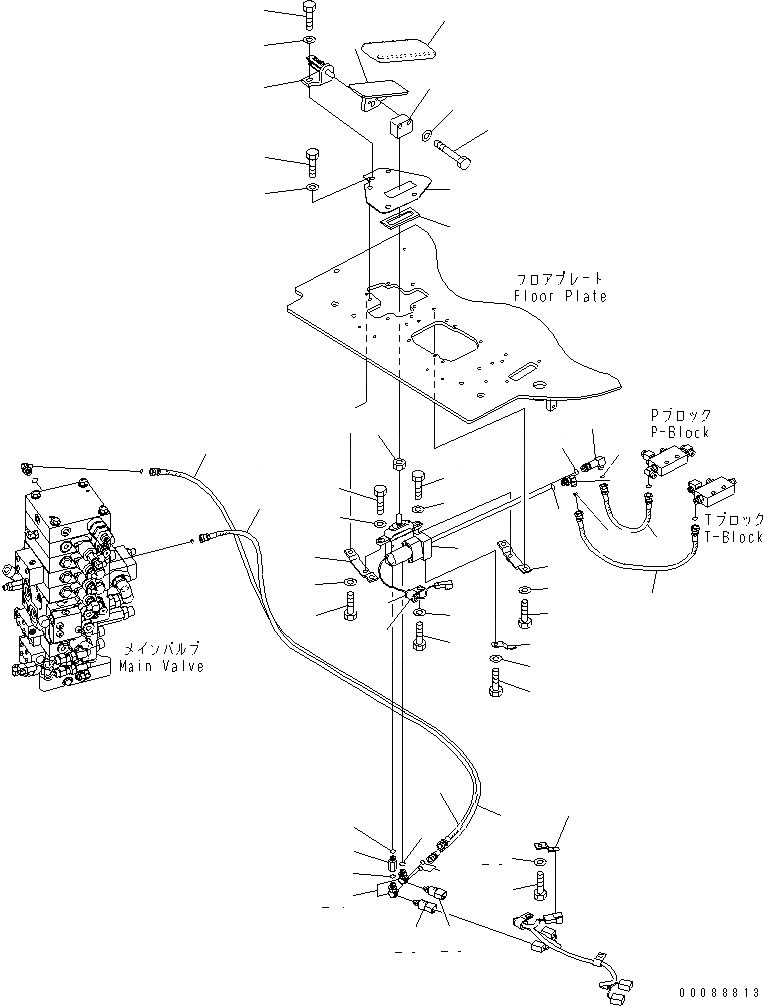 フロアプレート
Floor Plate

Pブロック
P-Block

Tブロック
T-Block

メインバルブ
Main Valve

00088813