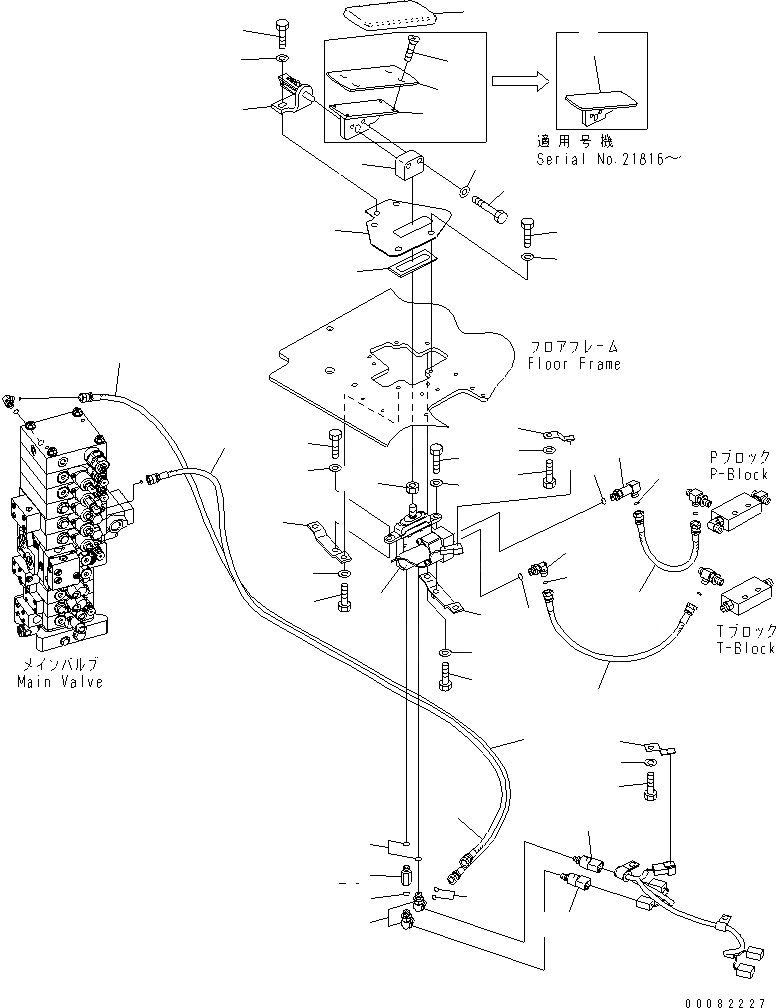 適用号機
Serial No.21816～

フロアフレーム
Floor Frame

Pブロック
P-Block

Tブロック
T-Block

メインバルブ
Main Valve

00082227