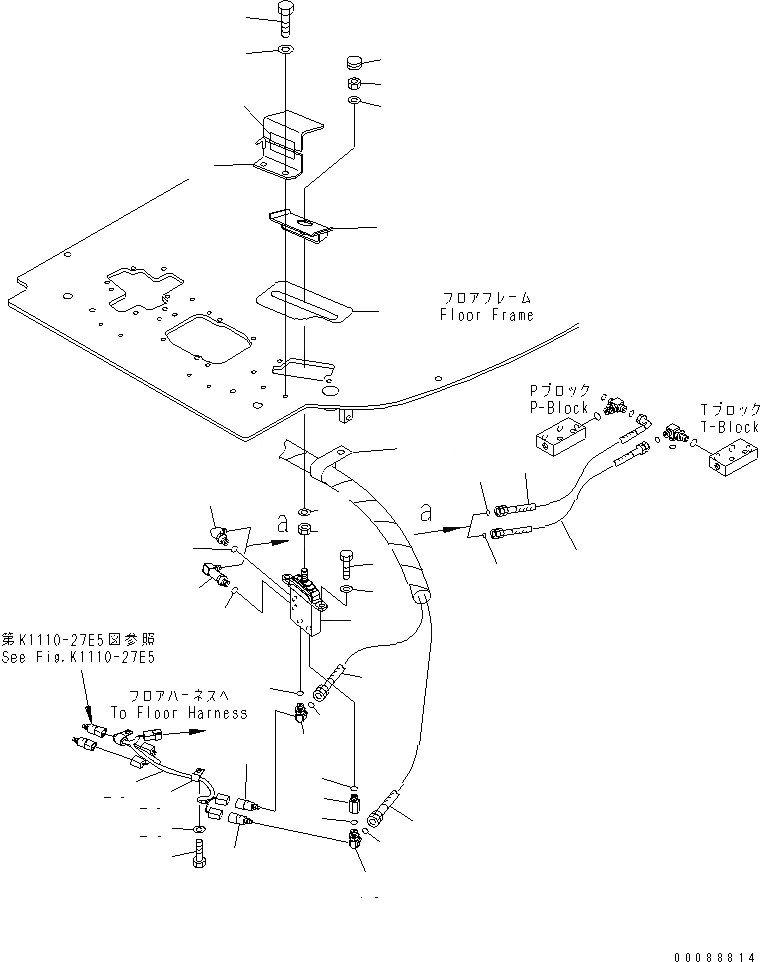 フロアフレーム
Floor Frame

Pブロック
P-Block

Tブロック
T-Block

a

a

第K1110-27E5図参照
See Fig.K1110-27E5

フロアハーネスへ
To Floor Harness

00088814