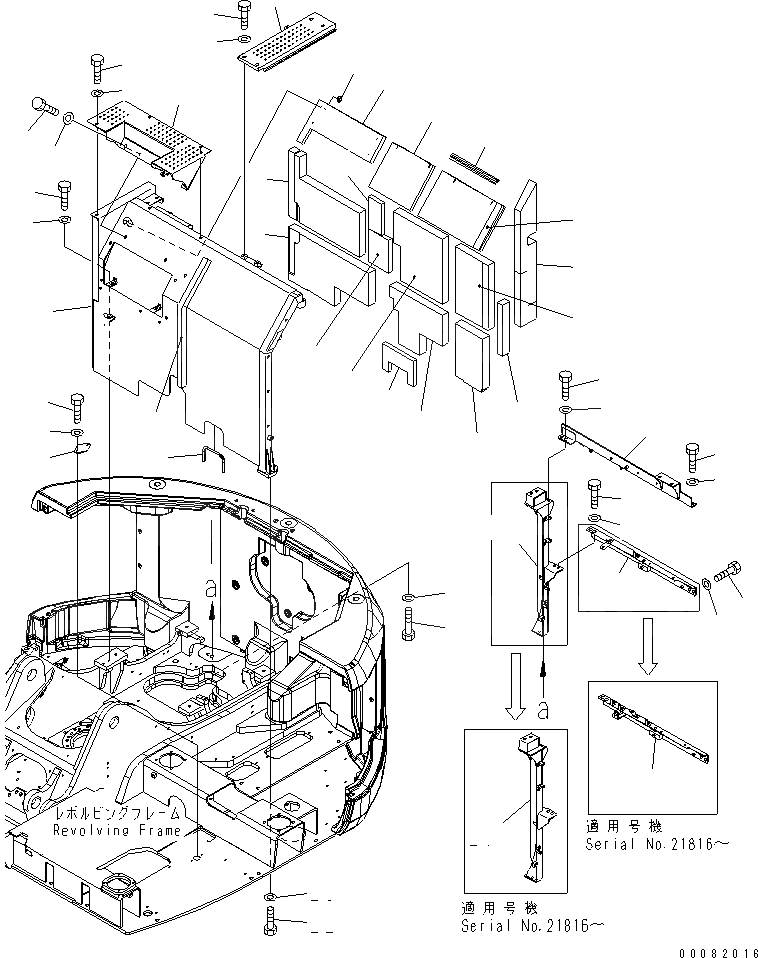 a

a

レボルビングフレーム
Revolving Frame

適用号機
Serial No.21816～

適用号機
Serial No.21816～

00082016