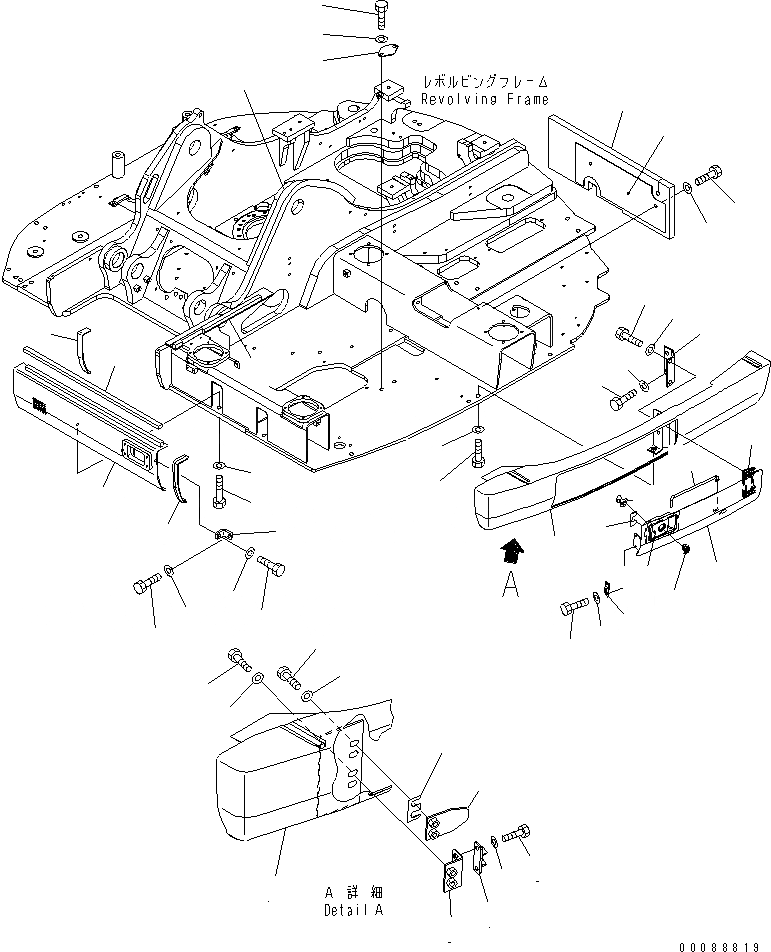 レボルビングフレーム
Revolving Frame

A

A 詳細
Detail A

00088819