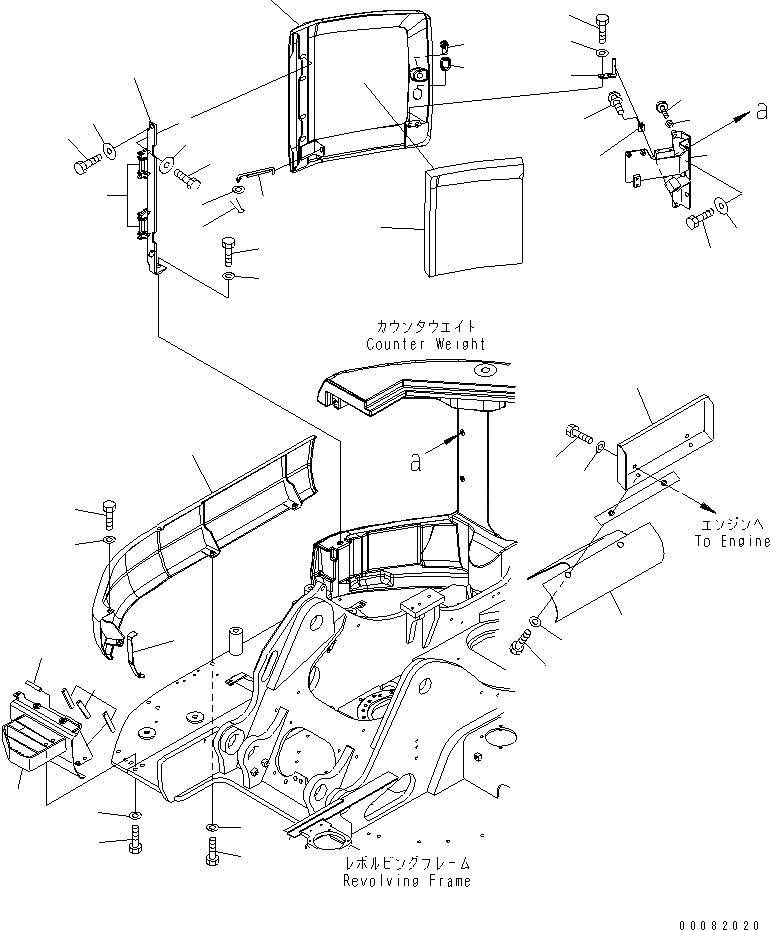 a

カウンタウエイト
Counter Weight

a

エンジンへ
To Engine

レボルビングフレーム
Revolving Frame

00082020