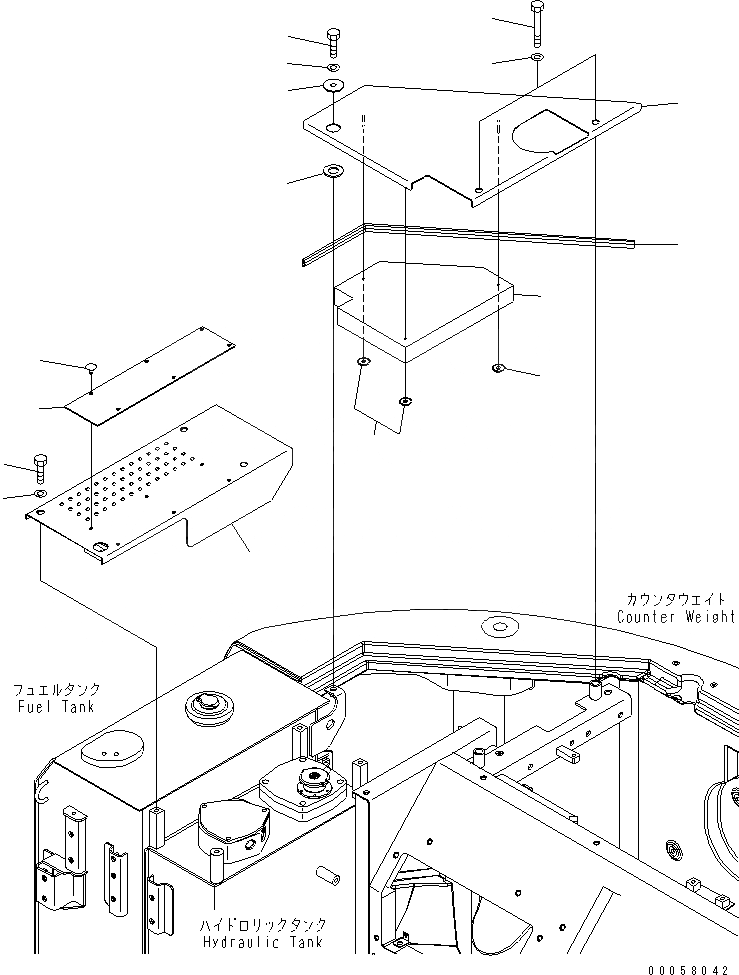 カウンタウェイト
Counter Weight

フュエルタンク
Fuel Tank

ハイドロリックタンク
Hydraulic Tank

00058042