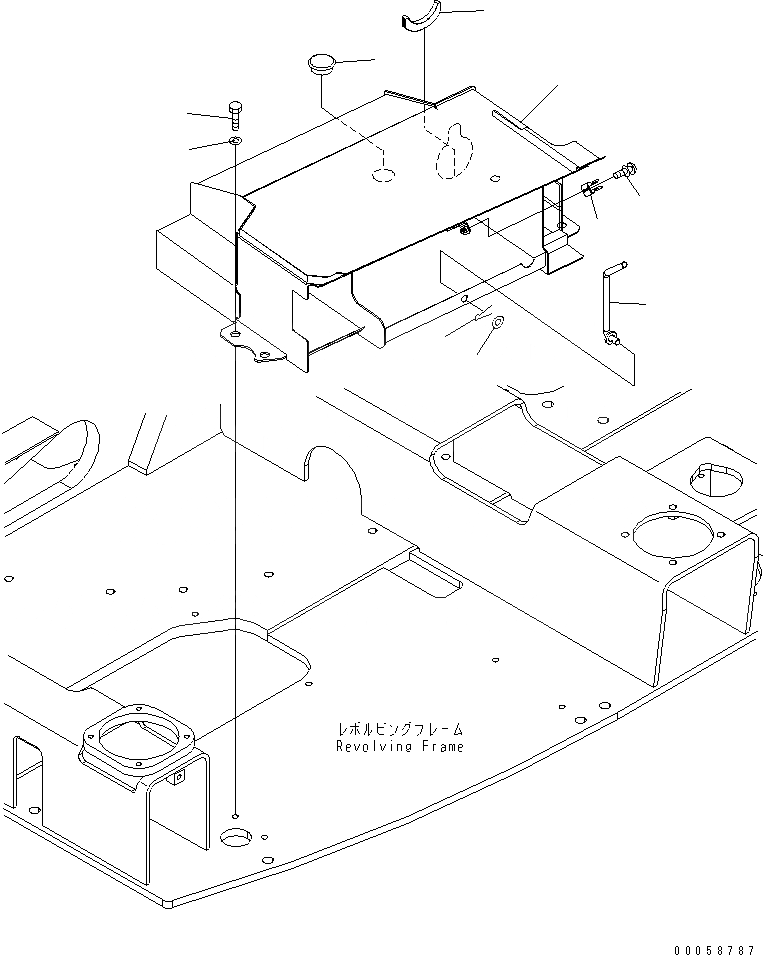 レボルビングフレーム
Revolving Frame

00058787