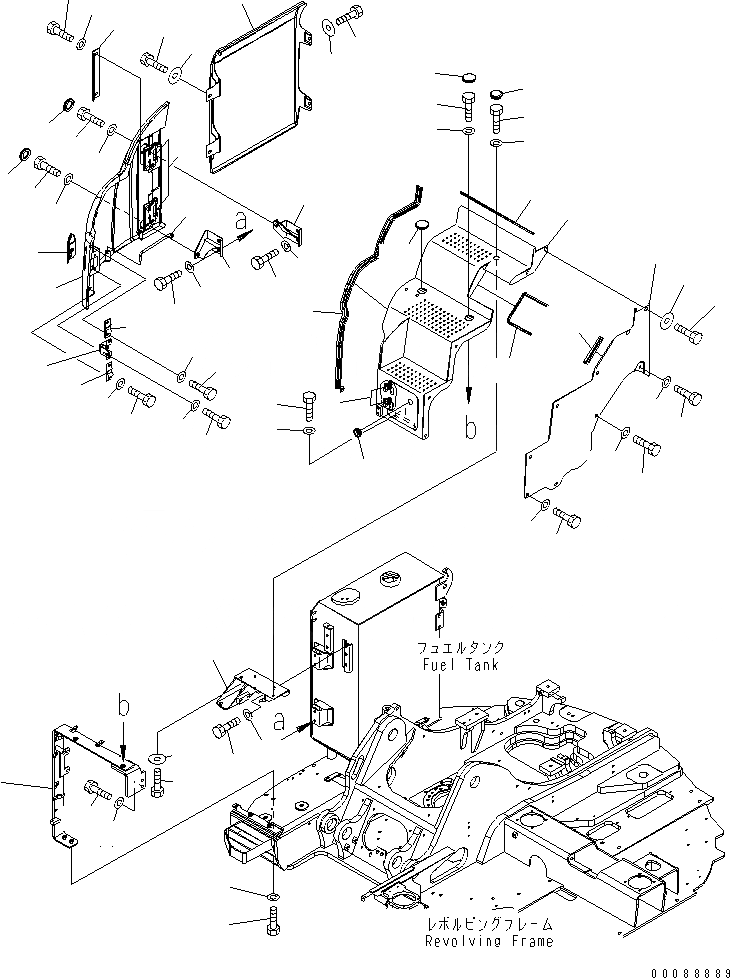 a

b

フュエルタンク
Fuel Tank

b

a

レボルビングフレーム
Revolving Frame

00088889