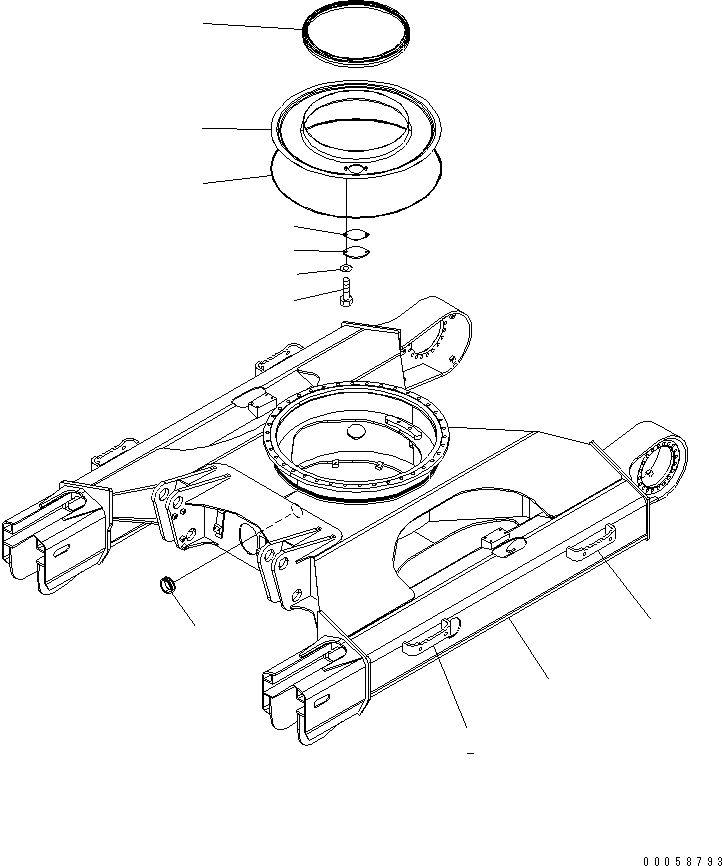 00058793