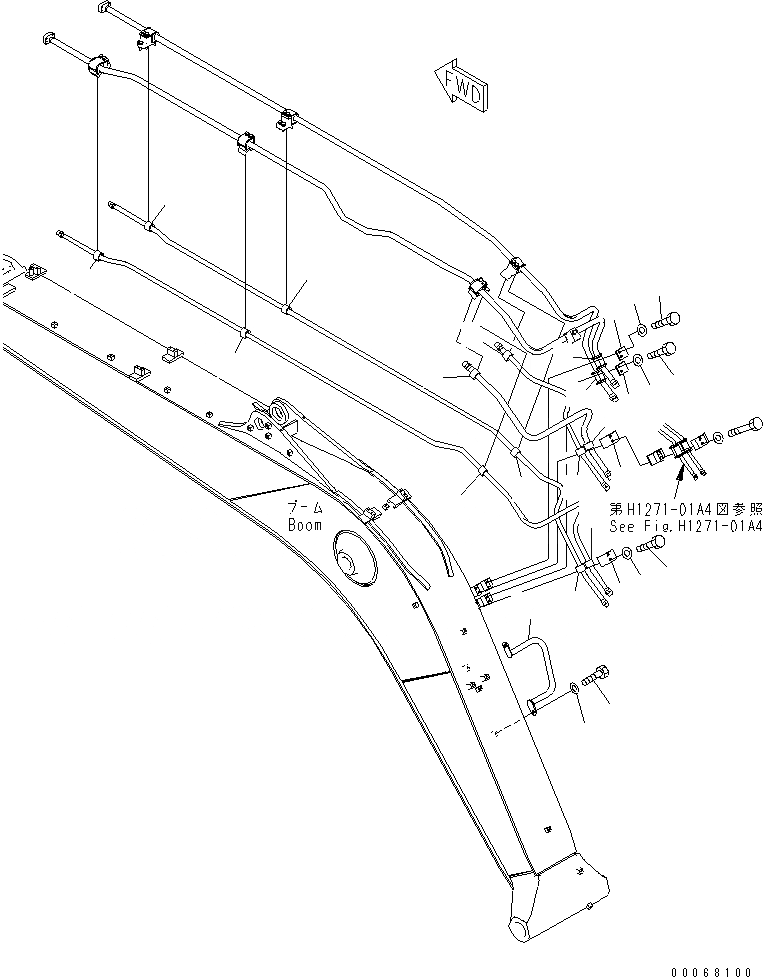 FWD

ブーム
Boom

第H1271-01A4図参照
See Fig.H1271-01A4

00068100