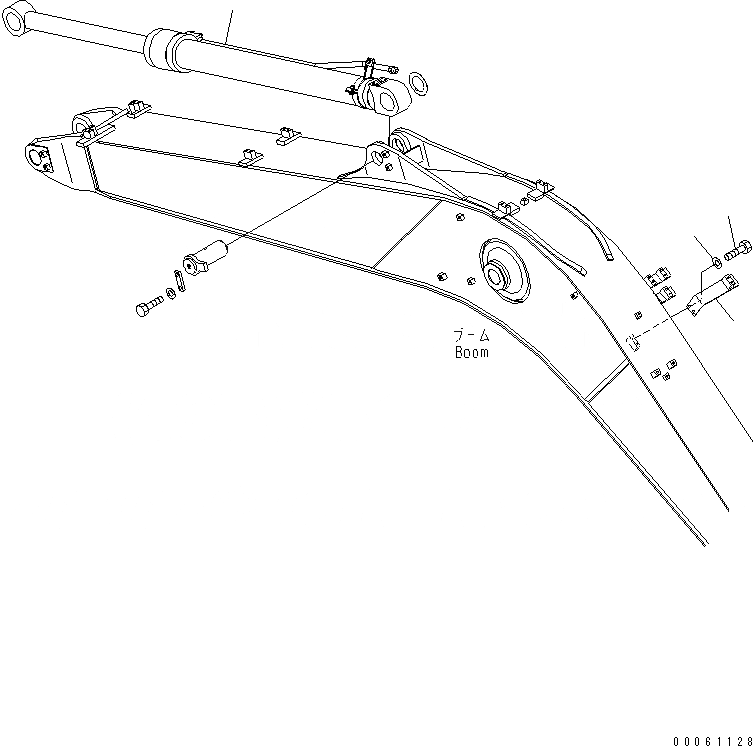 ブーム
Boom

00061128