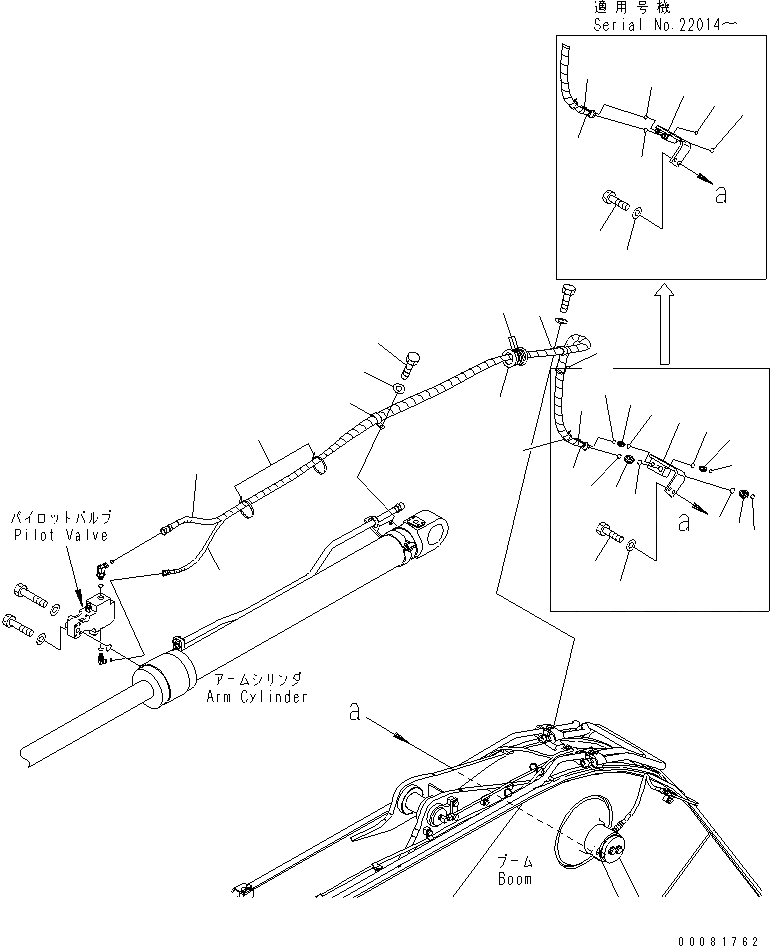 適用号機
Serial No.22014～

a

a

パイロットバルブ
Pilot Valve

アームシリンダ
Arm Cylinder

a

ブーム
Boom

00081762