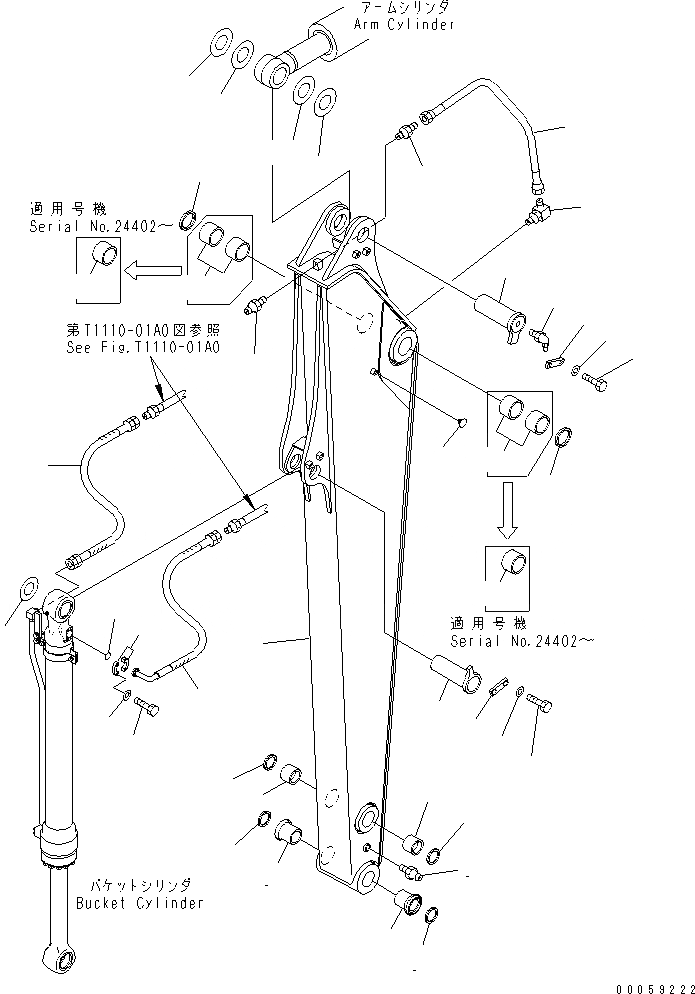 アームシリンダ
Arm Cylinder

適用号機
Serial No.24402～

第T1110-01A0図参照
See Fig.T1110-01A0

適用号機
Serial No.24402～

バケットシリンダ
Bucket Cylinder

00059222