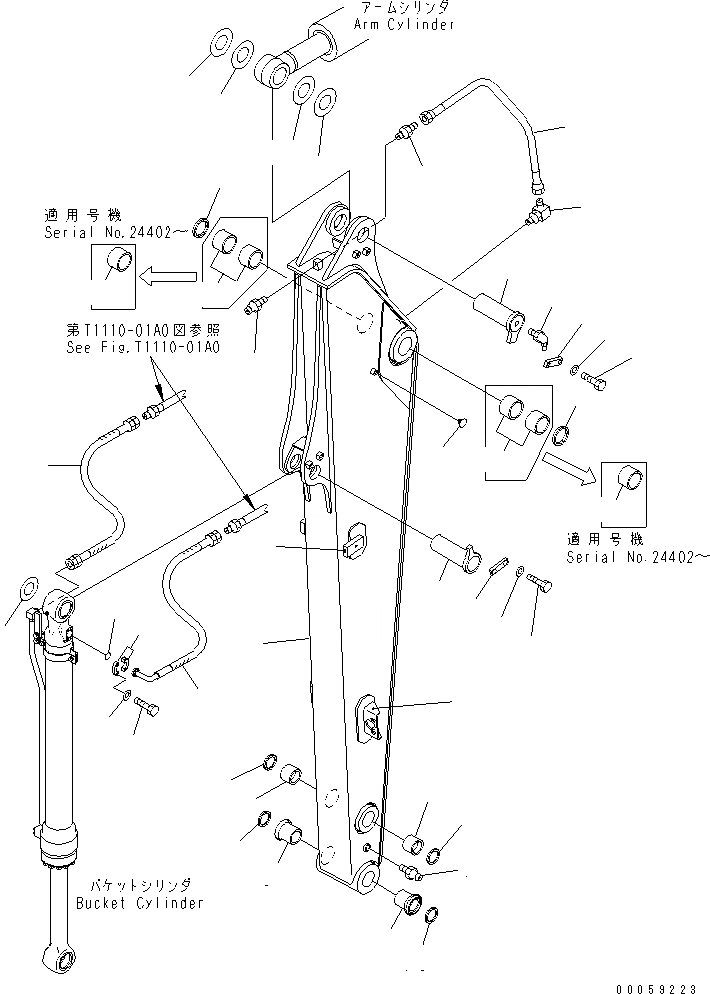 アームシリンダ
Arm Cylinder

適用号機
Serial No.24402~

第T1110-01A0図参照
See Fig.T1110-01A0

適用号機
Serial No.24402~

バケットシリンダ
Bucket Cylinder

00059223