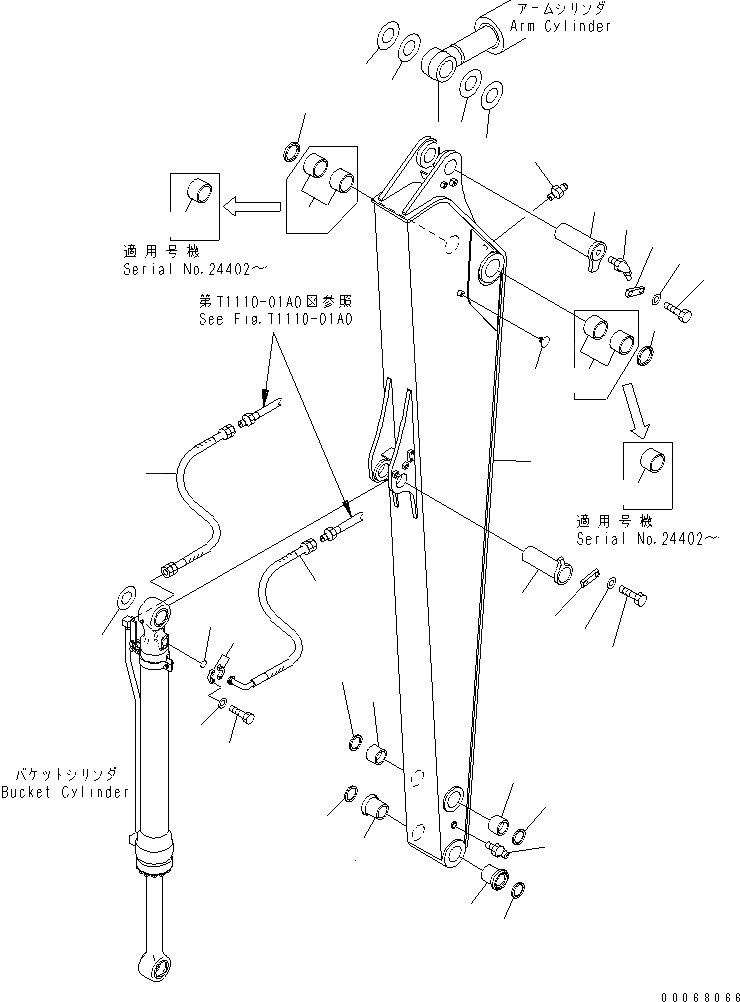 アームシリンダ
Arm Cylinder

適用号機
Serial No.24402～

第T1110-01A0図参照
See Fig.T1110-01A0

適用号機
Serial No.24402～

バケットシリンダ
Bucket Cylinder

00068066