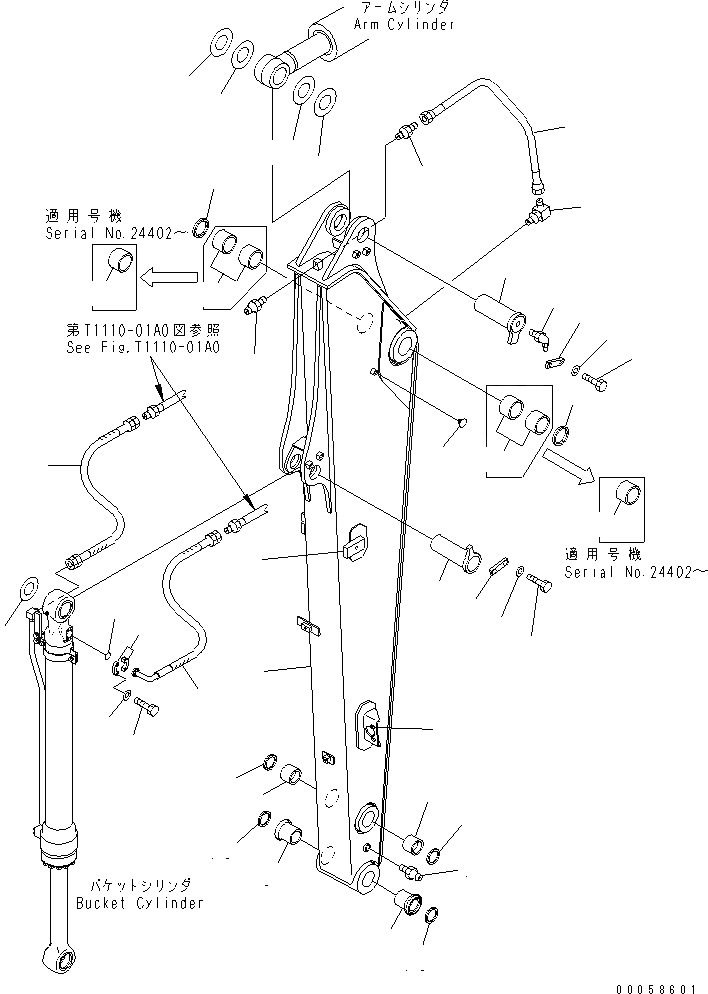 アームシリンダ
Arm Cylinder

適用号機
Serial No.24402～

第T1110-01A0図参照
See Fig.T1110-01A0

適用号機
Serial No.24402～

バケットシリンダ
Bucket Cylinder

00058601