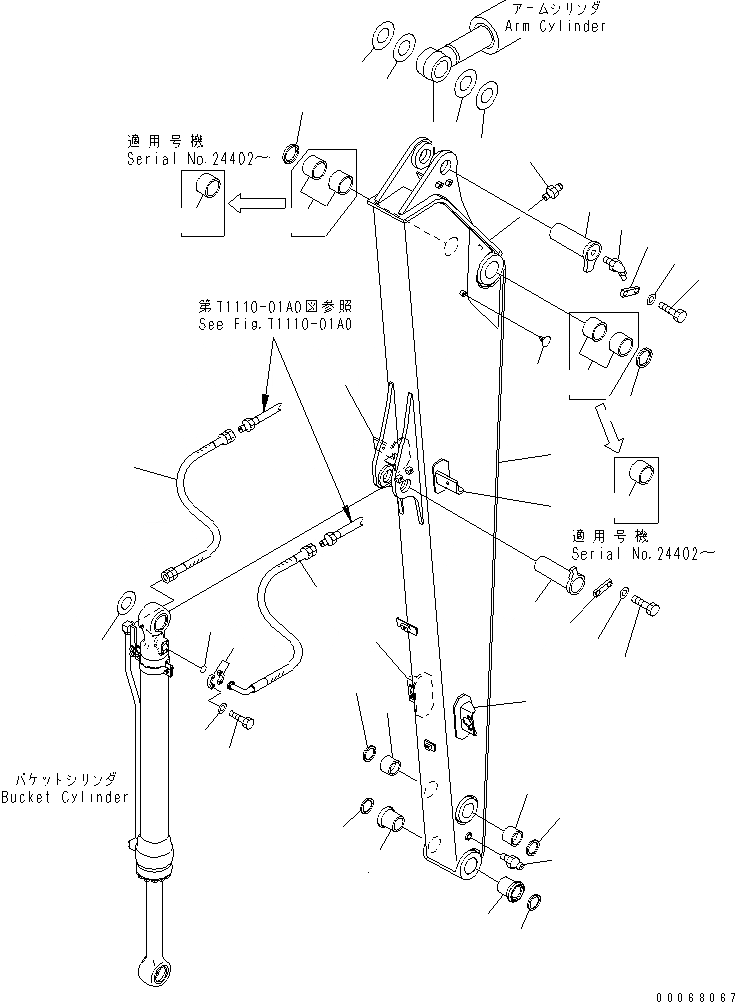 アームシリンダ
Arm Cylinder

適用号機
Serial No.24402～

第T1110-01A0図参照
See Fig.T1110-01A0

適用号機
Serial No.24402～

バケットシリンダ
Bucket Cylinder

00068067