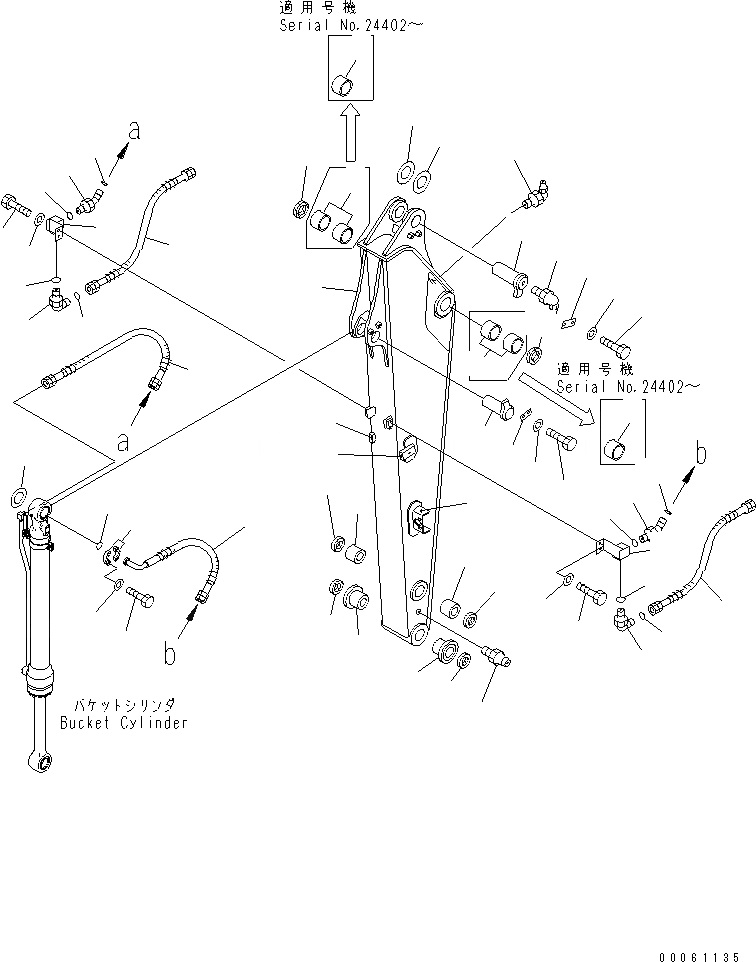 適用号機
Serial No.24402～

a

適用号機
Serial No.24402～

a

b

b

バケットシリンダ
Bucket Cylinder

00061135