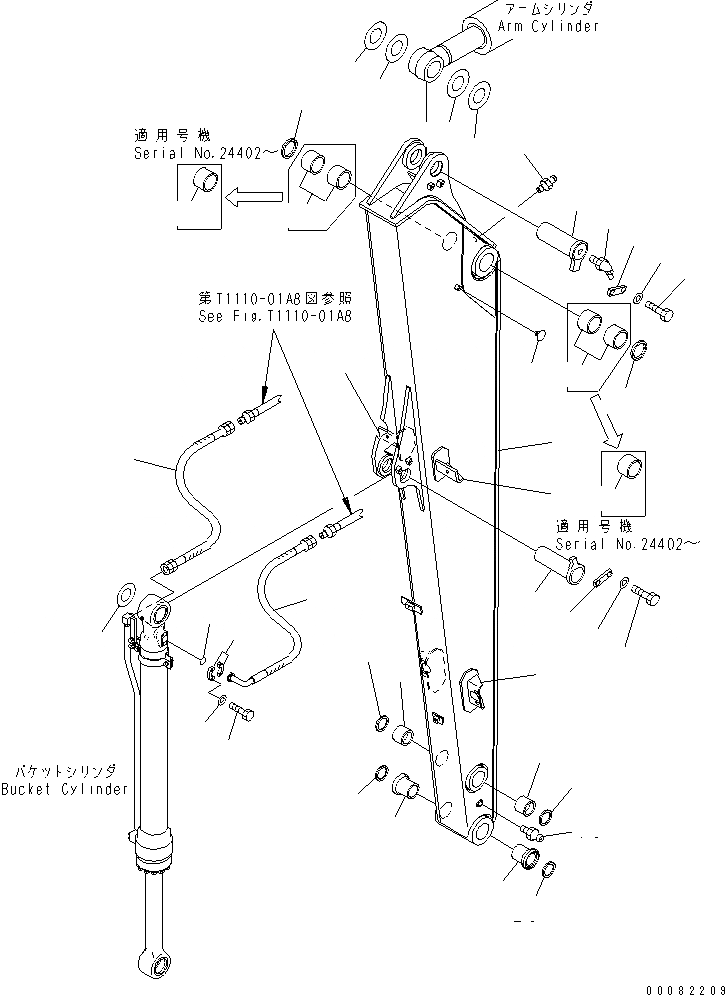 アームシリンダ
Arm Cylinder

適用号機
Serial No.24402~

第T1110-01A8図参照
See Fig.T1110-01A8

適用号機
Serial No.24402~

バケットシリンダ
Bucket Cylinder

00082209