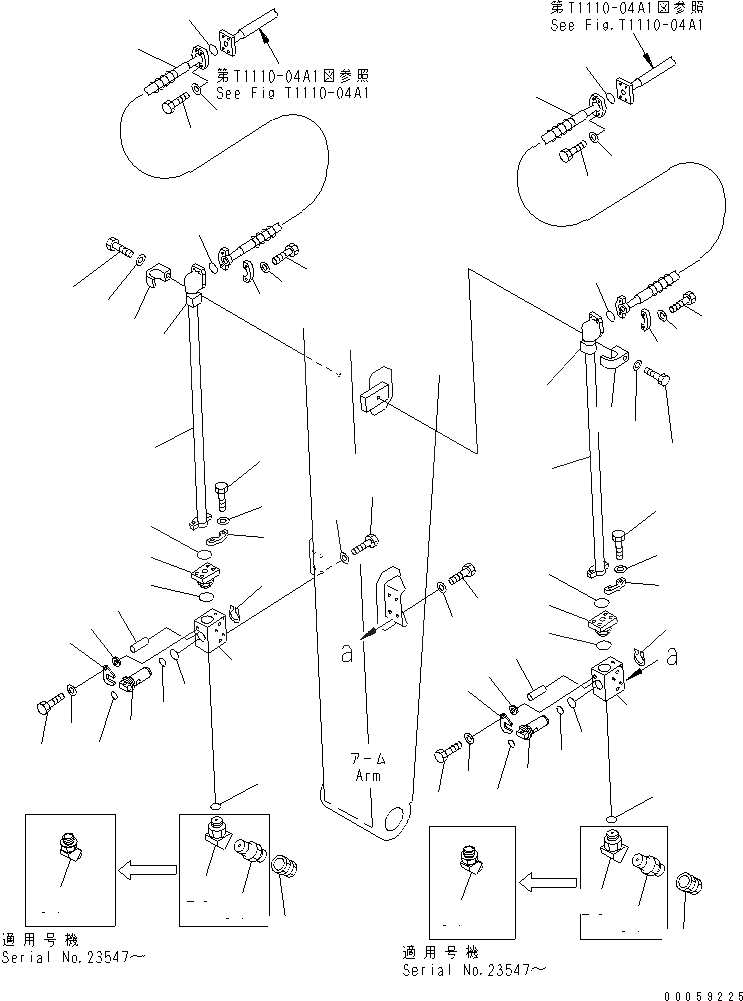 第T1110-04A1図参照
See Fig.T1110-04A1

第T1110-04A1図参照
See Fig T1110-04A1

a

a

アーム
Arm

適用号機
Serial No.23547~

適用号機
Serial No.23547~

00059225