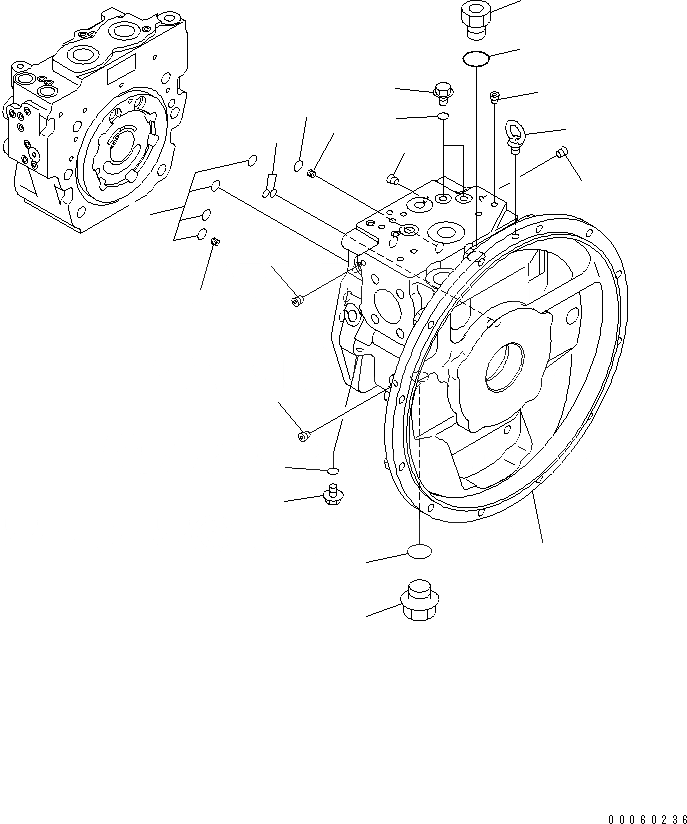 00060236