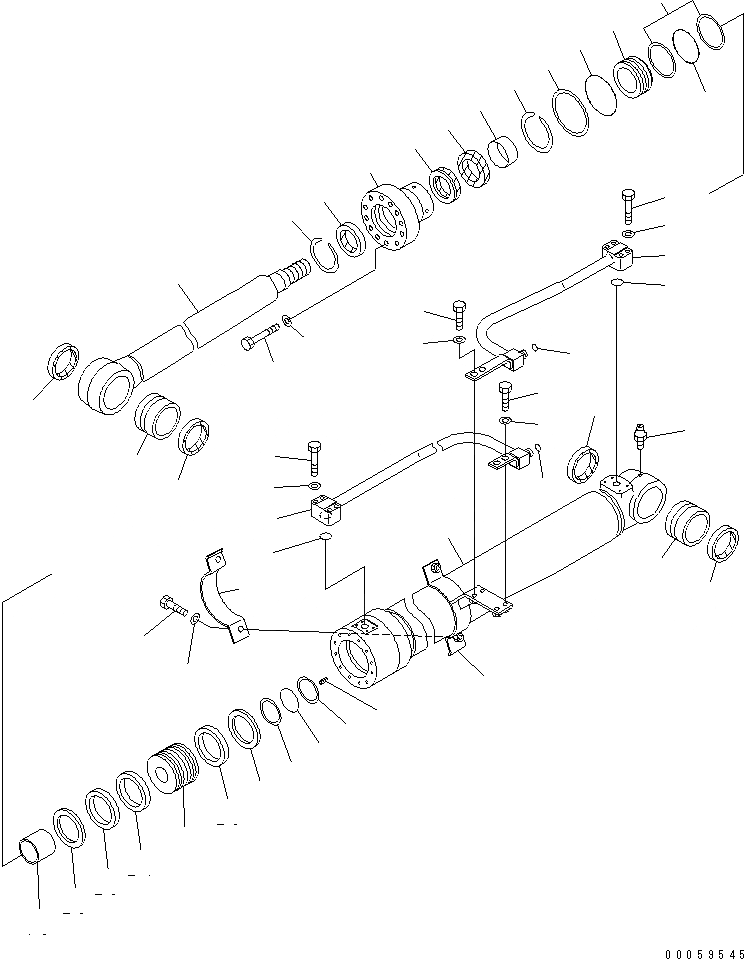 00059545