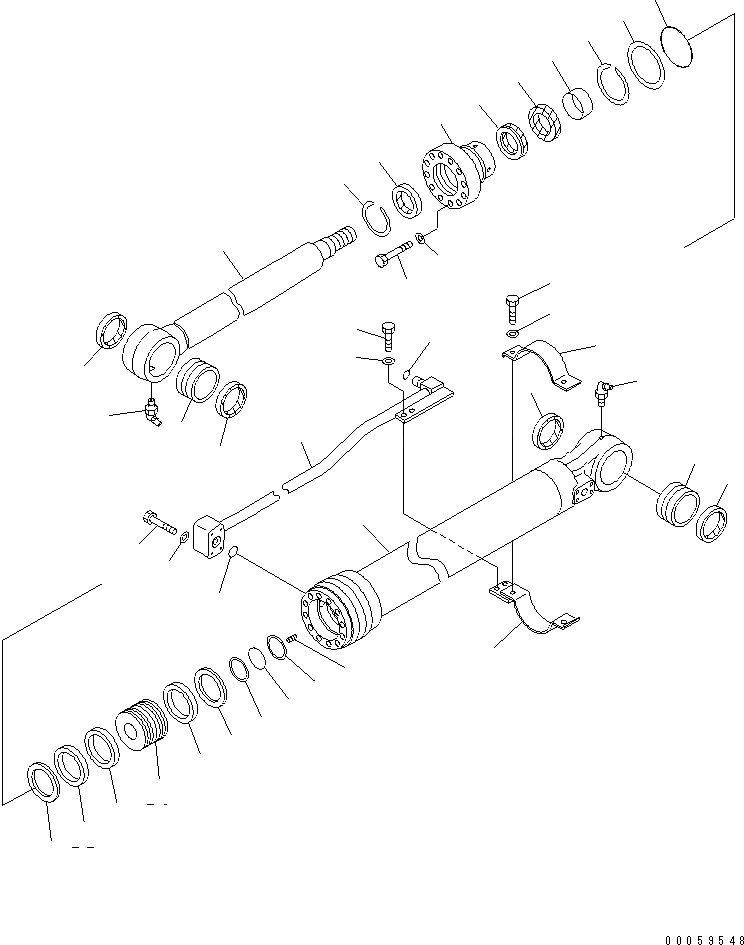 00059548