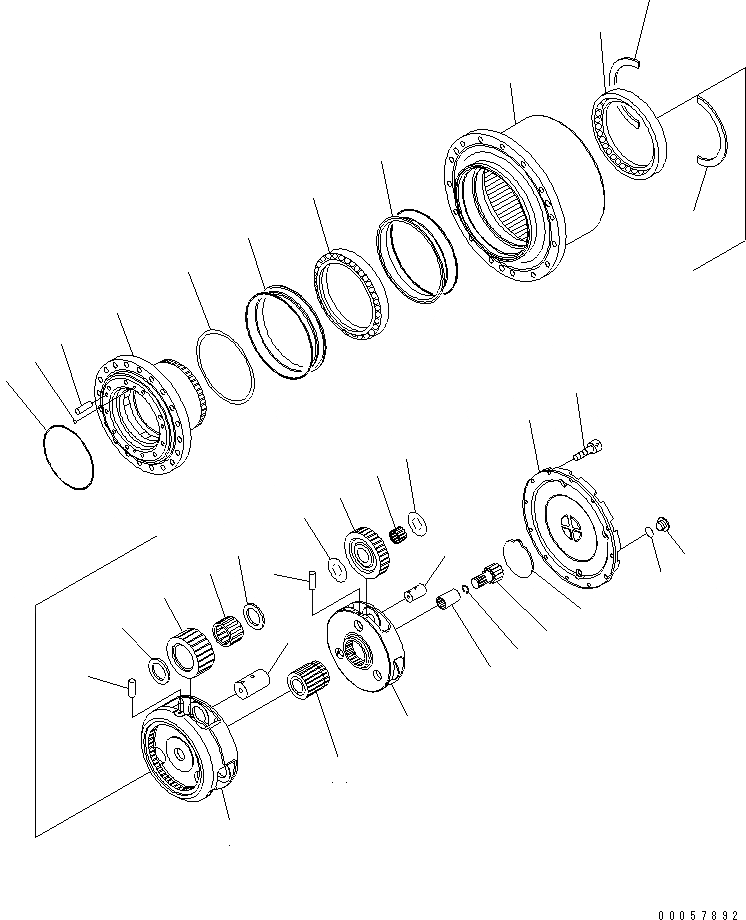 00057892