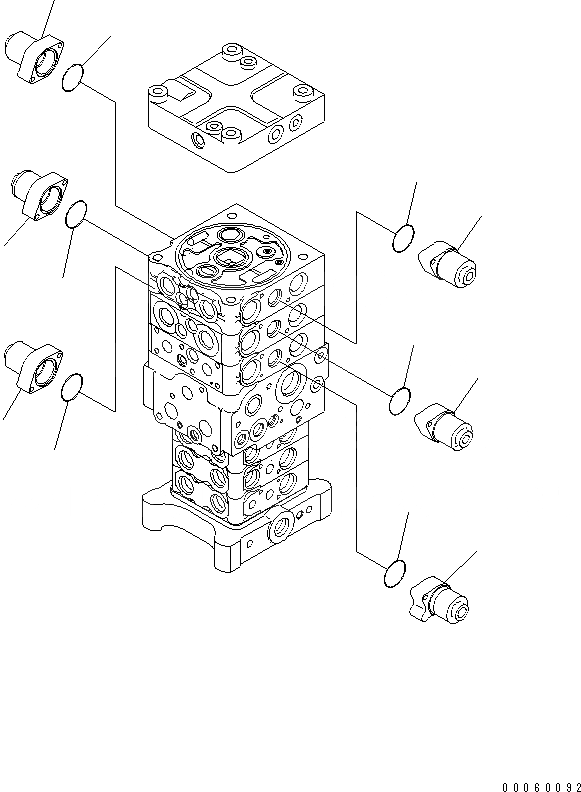 00060092