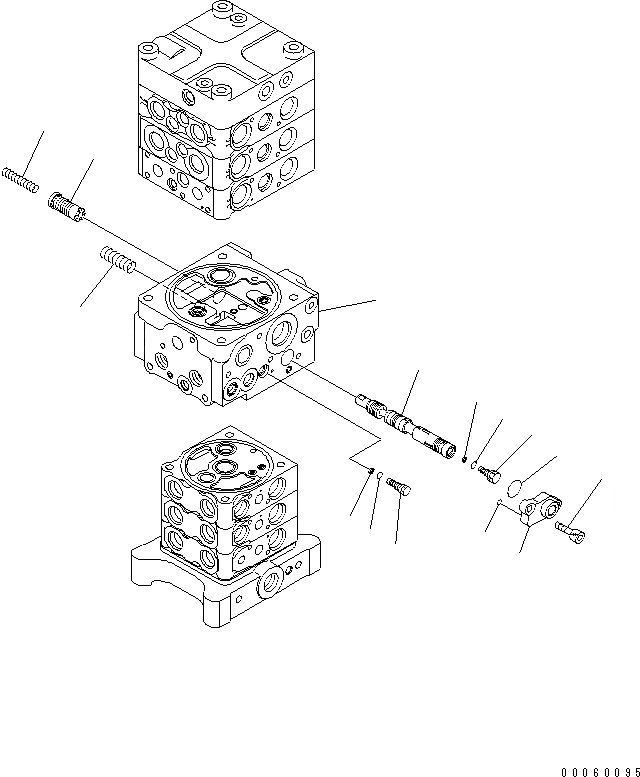 00060095