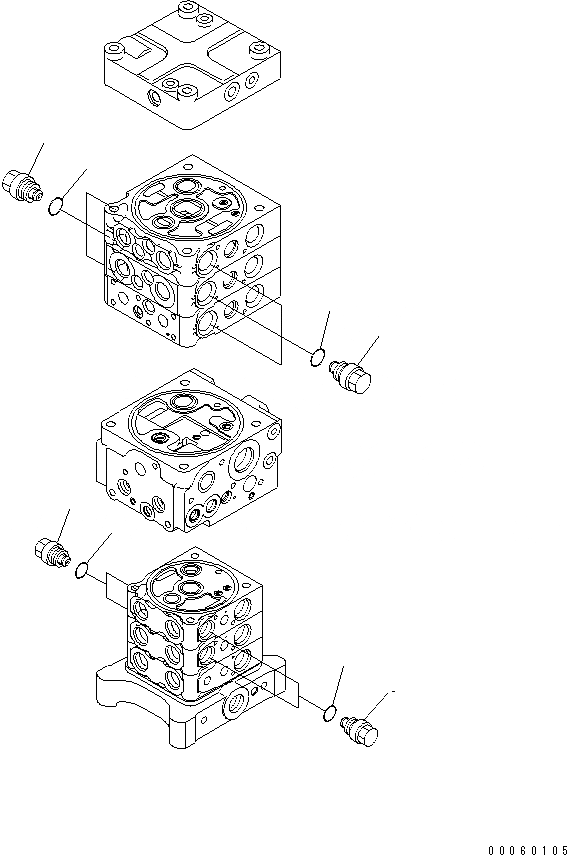 00060105