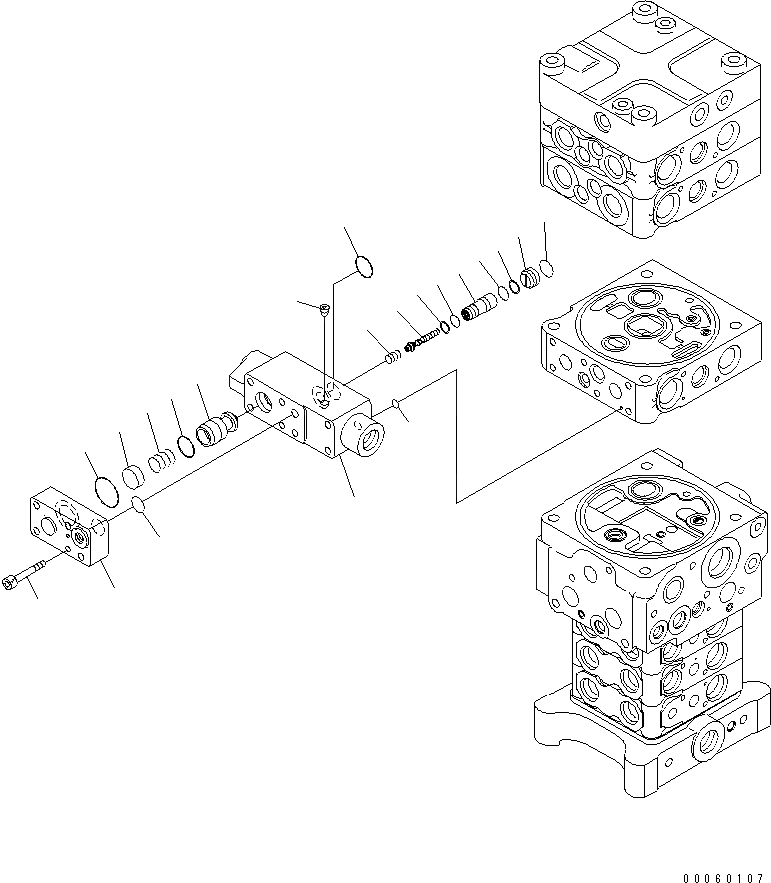 00060107