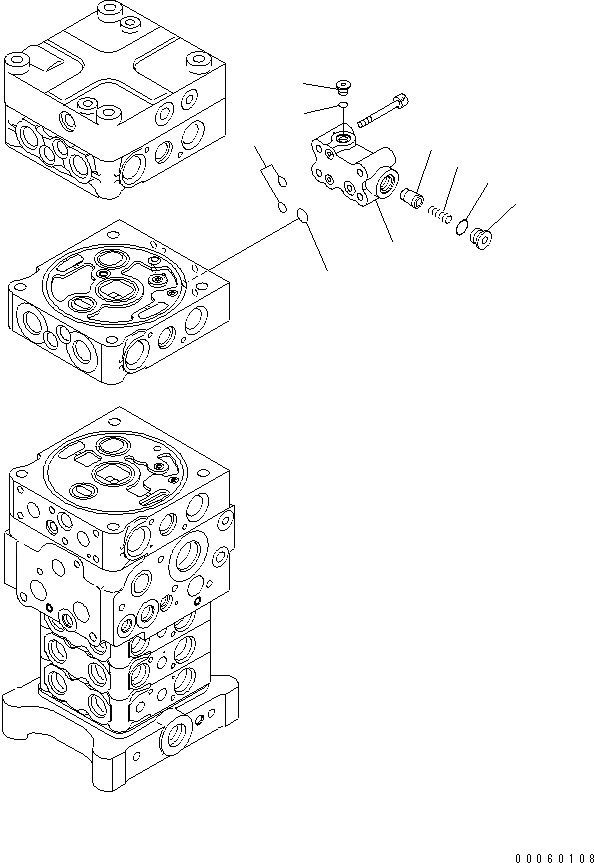 00060108