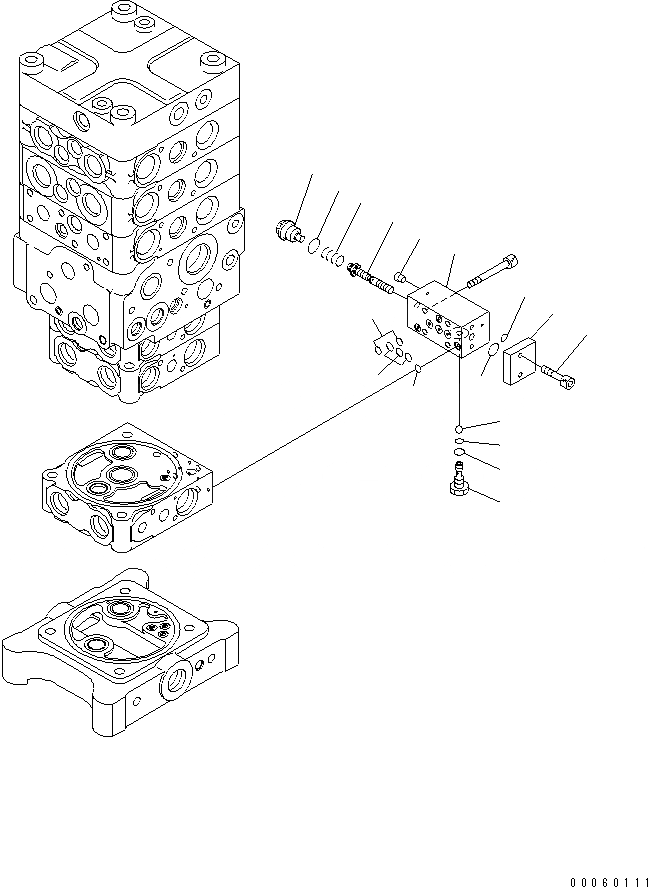 00060111