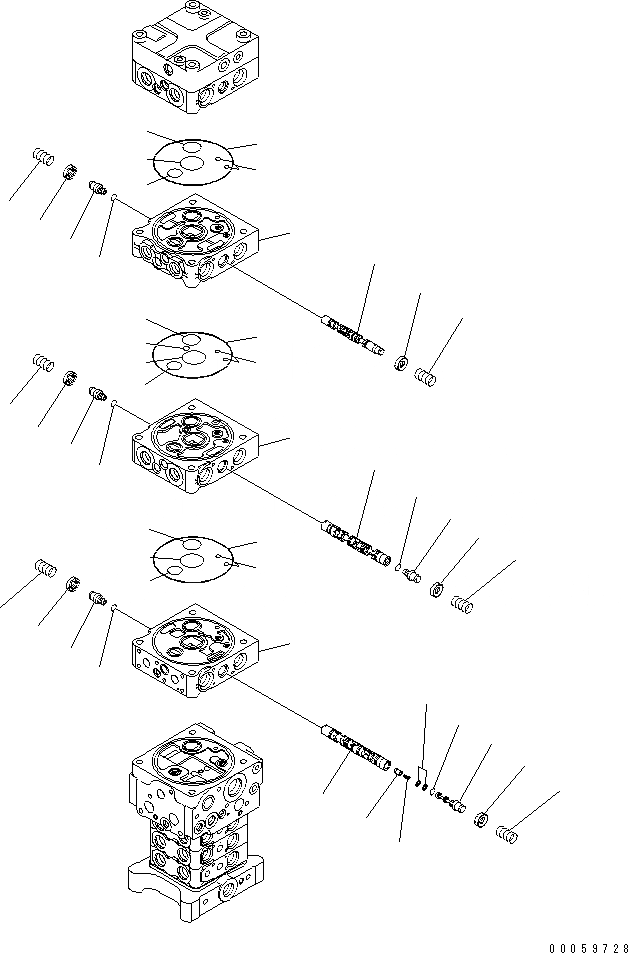 00059728