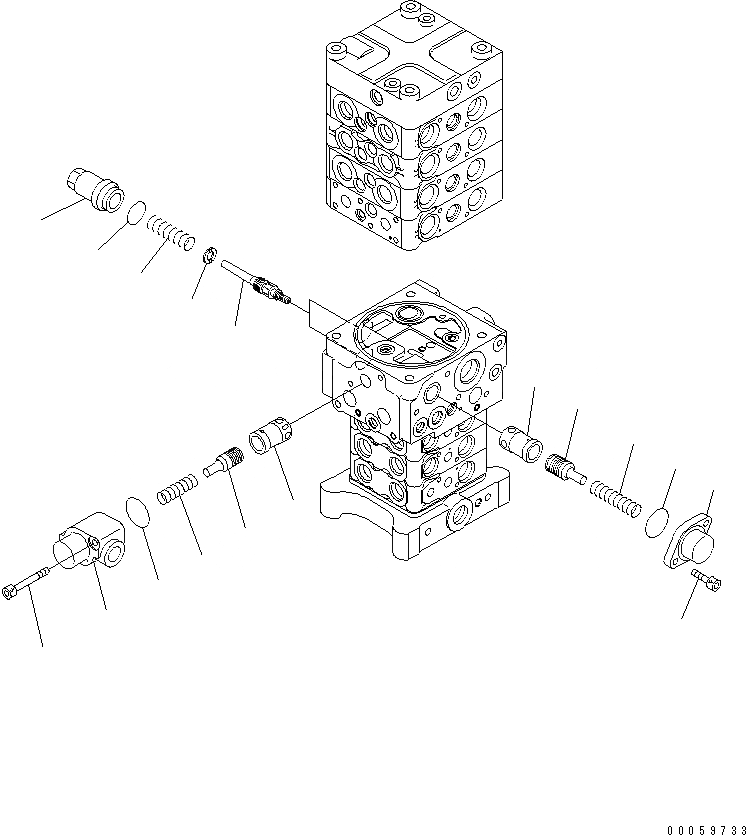 00059733