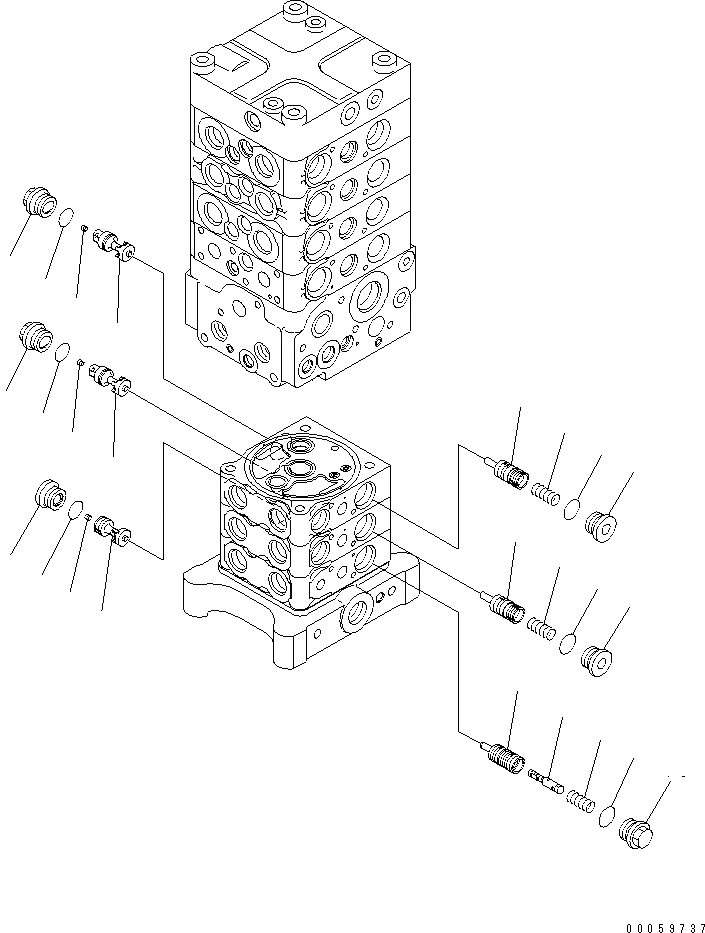 00059737