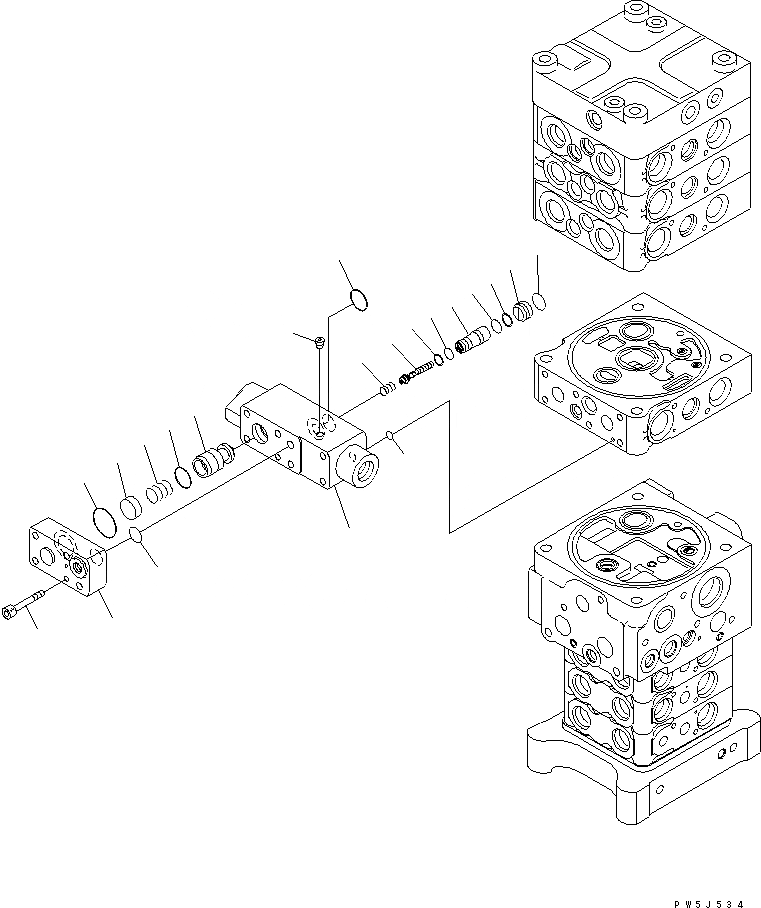 PW5J534