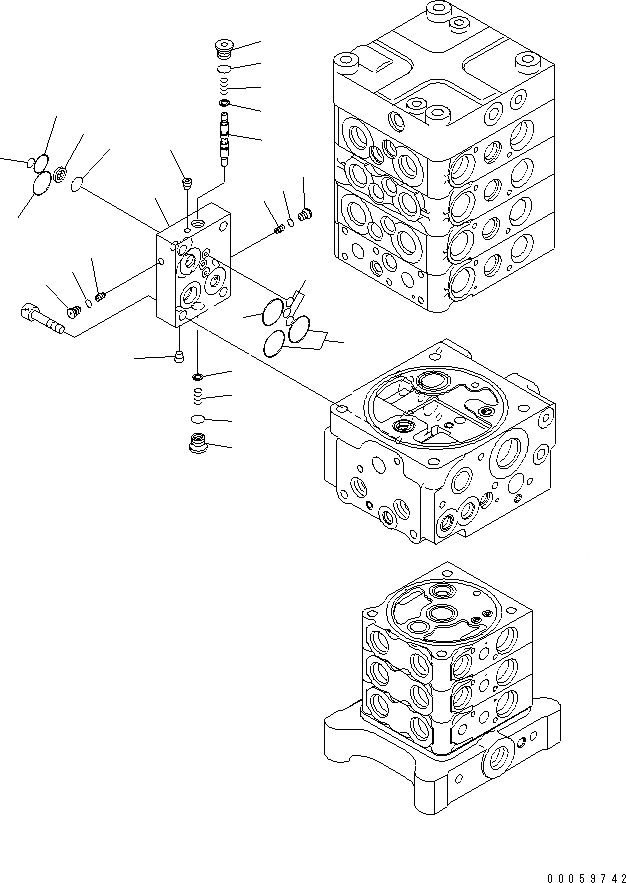 00059742