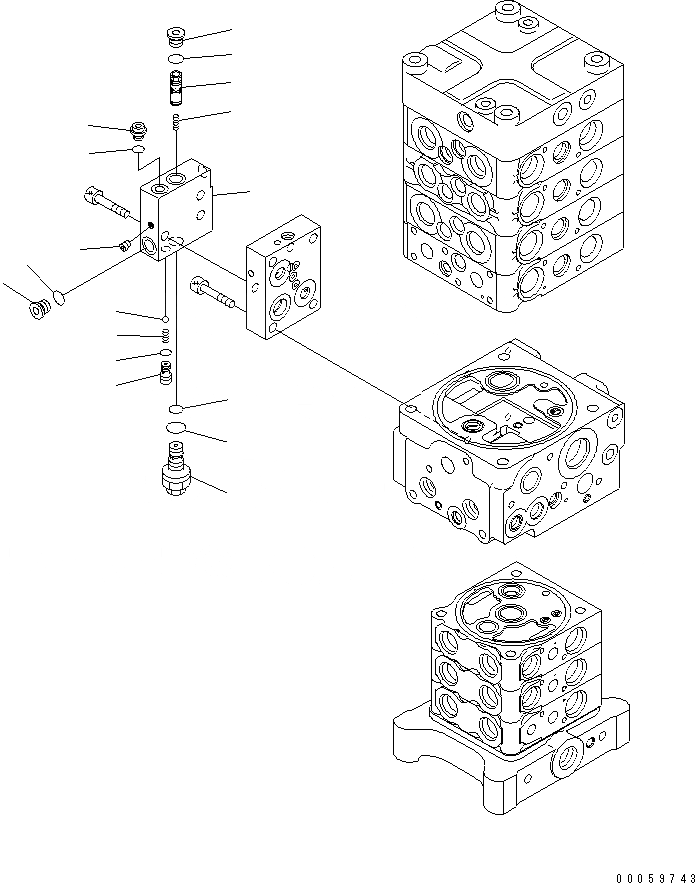 00059743