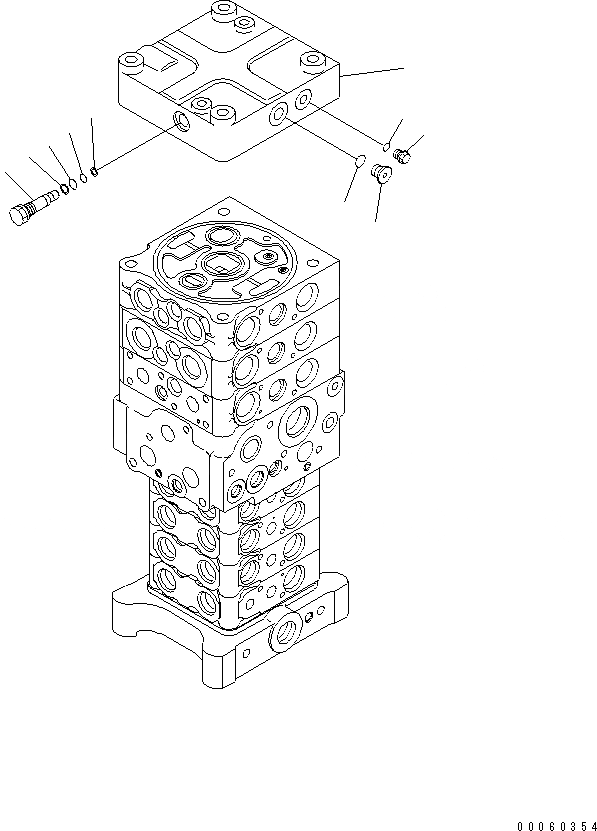 00060354