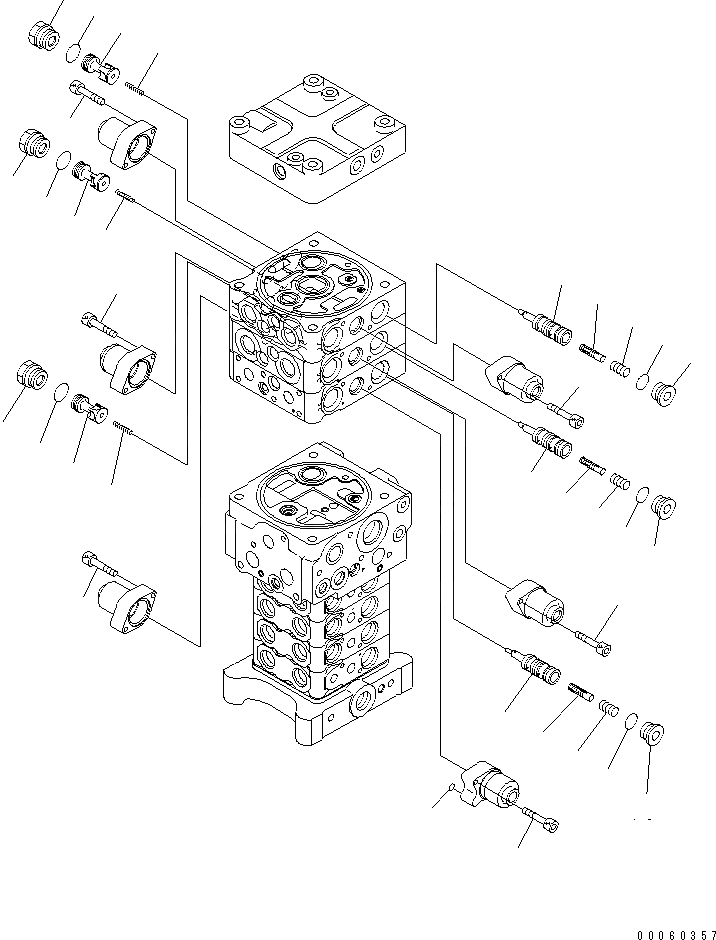 00060357