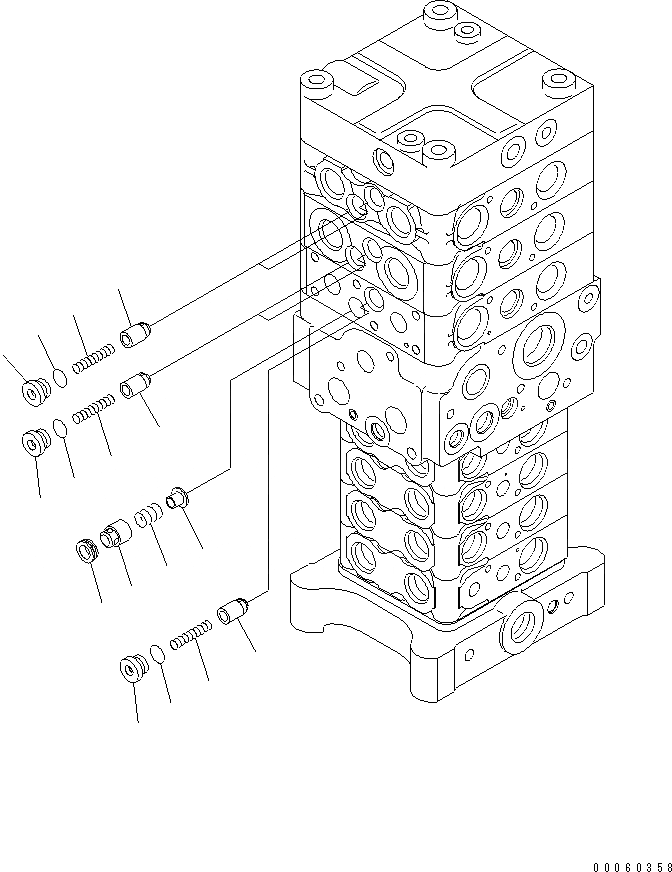 00060358