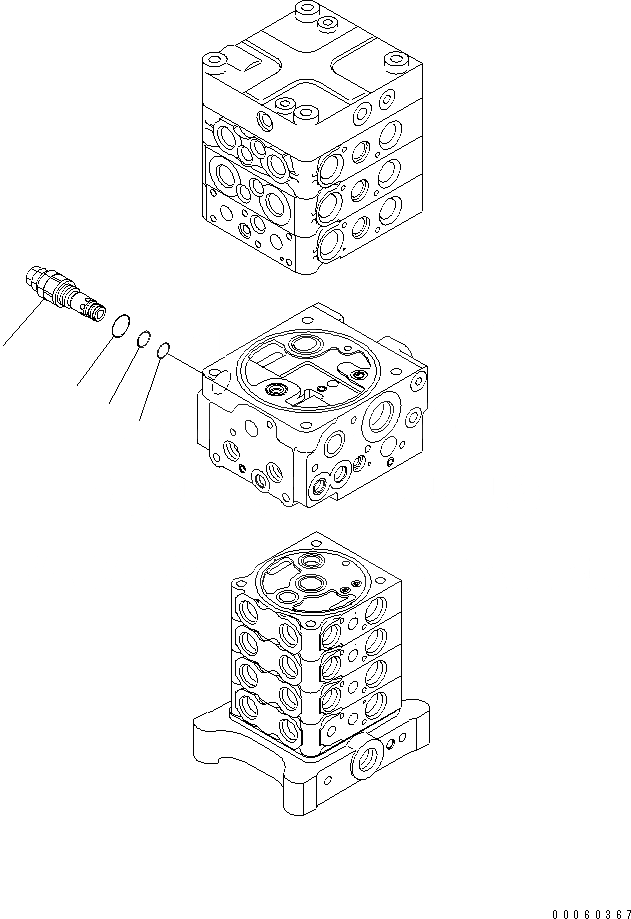 00060367