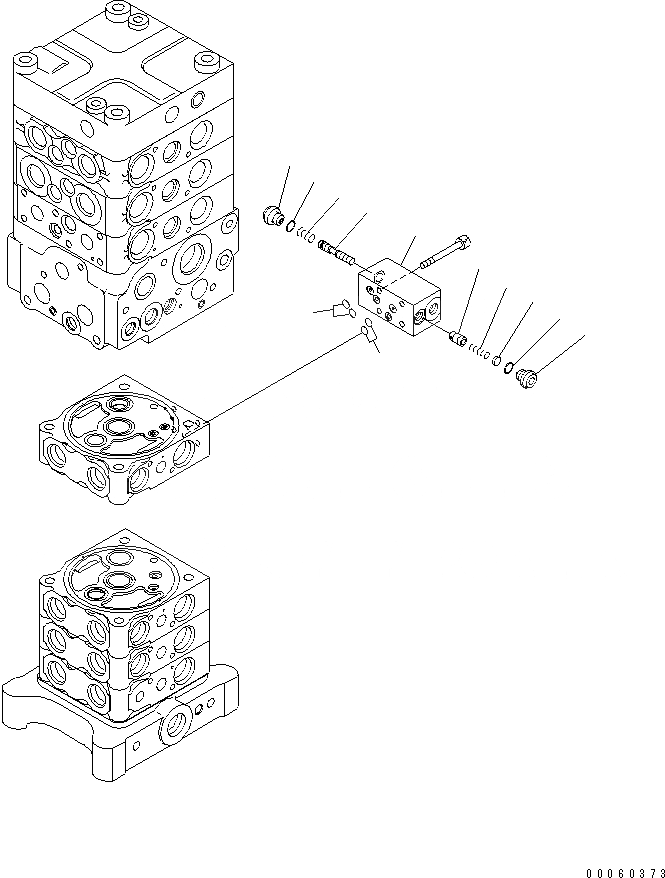 00060373