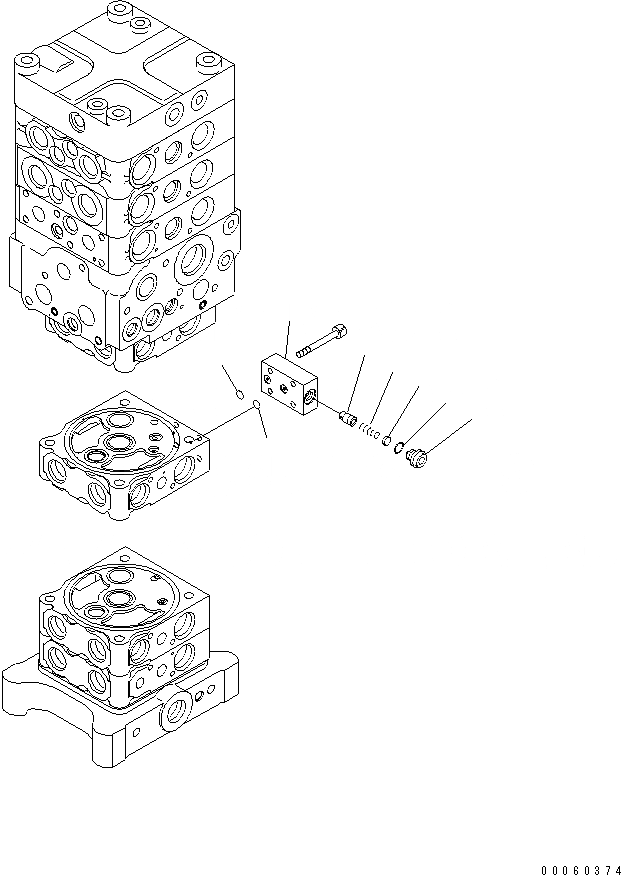 00060374