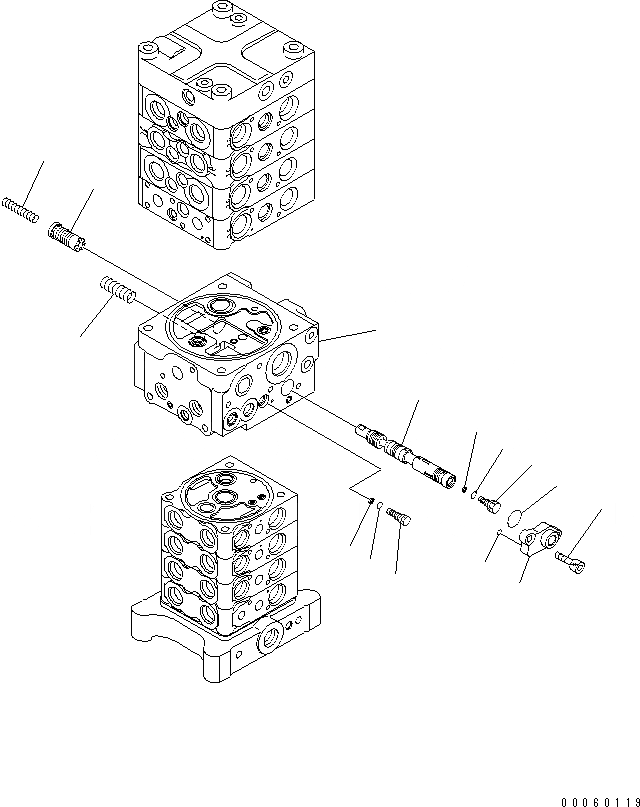 00060119