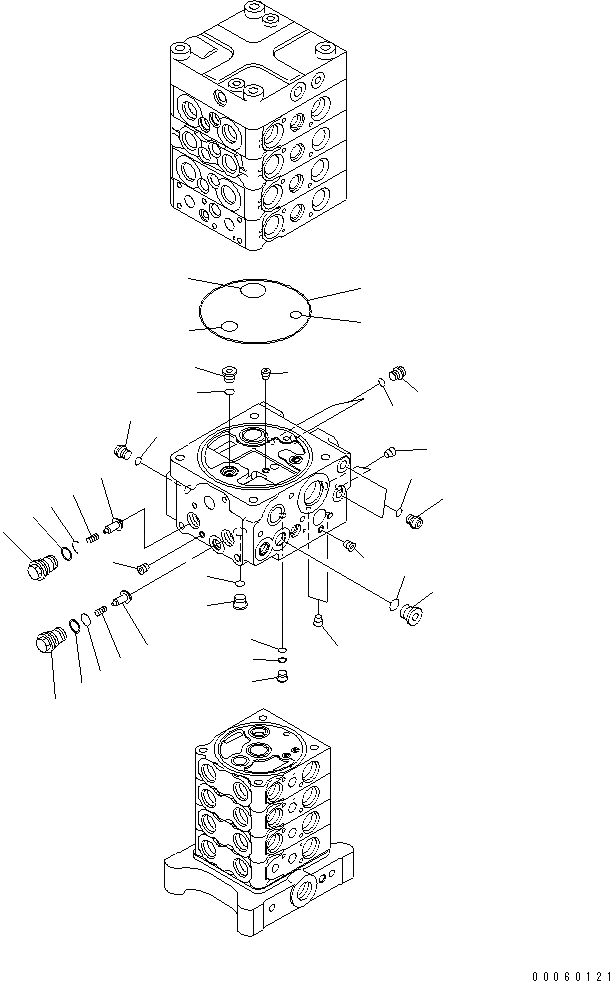 00060121