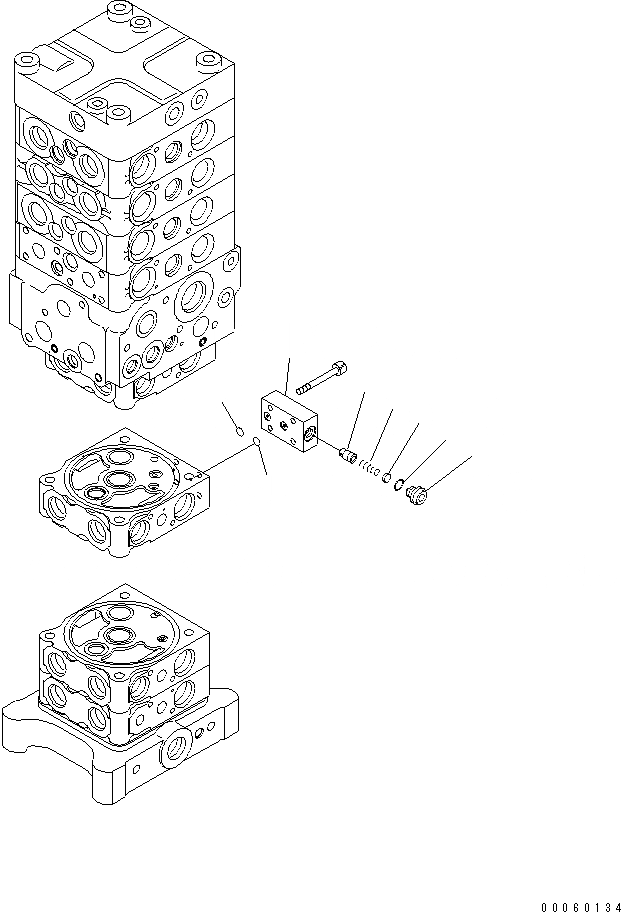 00060134