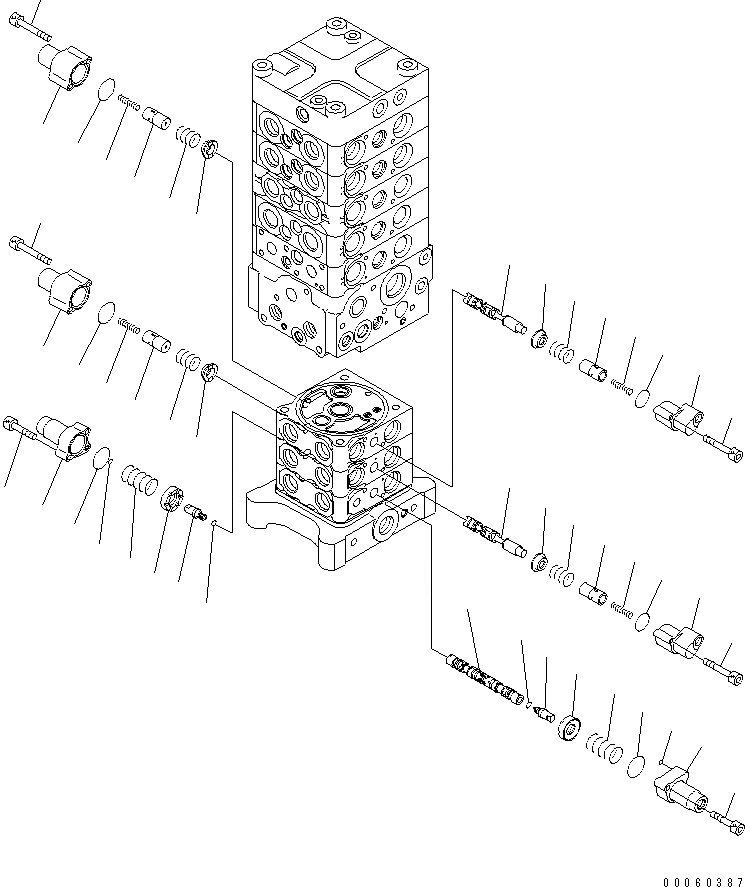 00060387