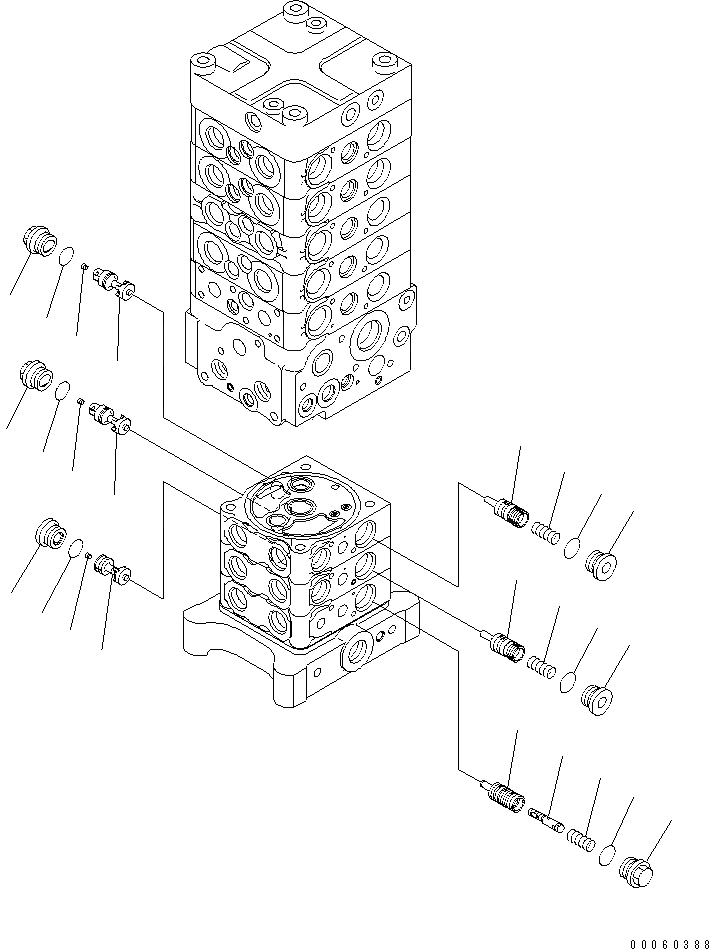 00060388